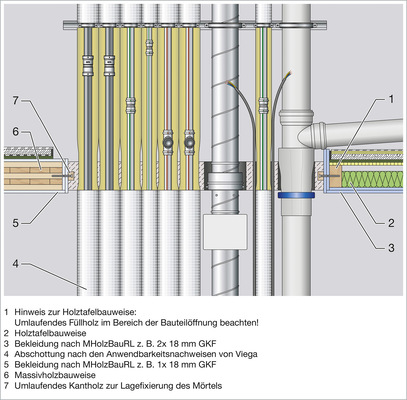 7

6

5

4

1

2

3

1 Hinweis zur Holztafelbauweise:
Umlaufendes Füllholz im Bereich der Bauteilöffnung beachten!
2 Holztafelbauweise
3 Bekleidung nach MHolzBauRL z. B. 2x 18 mm GKF
4 Abschottung nach den Anwendbarkeitsnachweisen von Viega
5 Bekleidung nach MHolzBauRL z. B. 1x 18 mm GKF
6 Massivholzbauweise
7 Umlaufendes Kantholz zur Lagefixierung des Mörtels