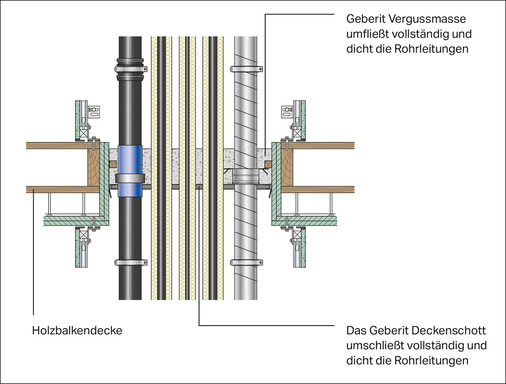 Geberit Vergussmasse umfließt vollständig und dicht die Rohrleitungen

Holzbalkendecke

Das Geberit Deckenschott umschließt vollständig und dicht die Rohrleitungen